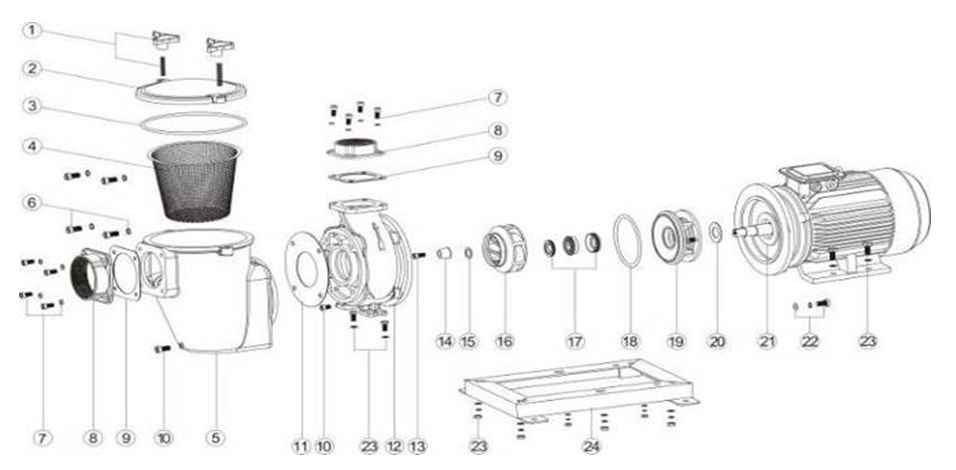 1
2
3
4
6
7
8
9
10
5
7
8
9
11
10
23
12
13
14
15
16
17
18
19
20
21
22
23
23
24